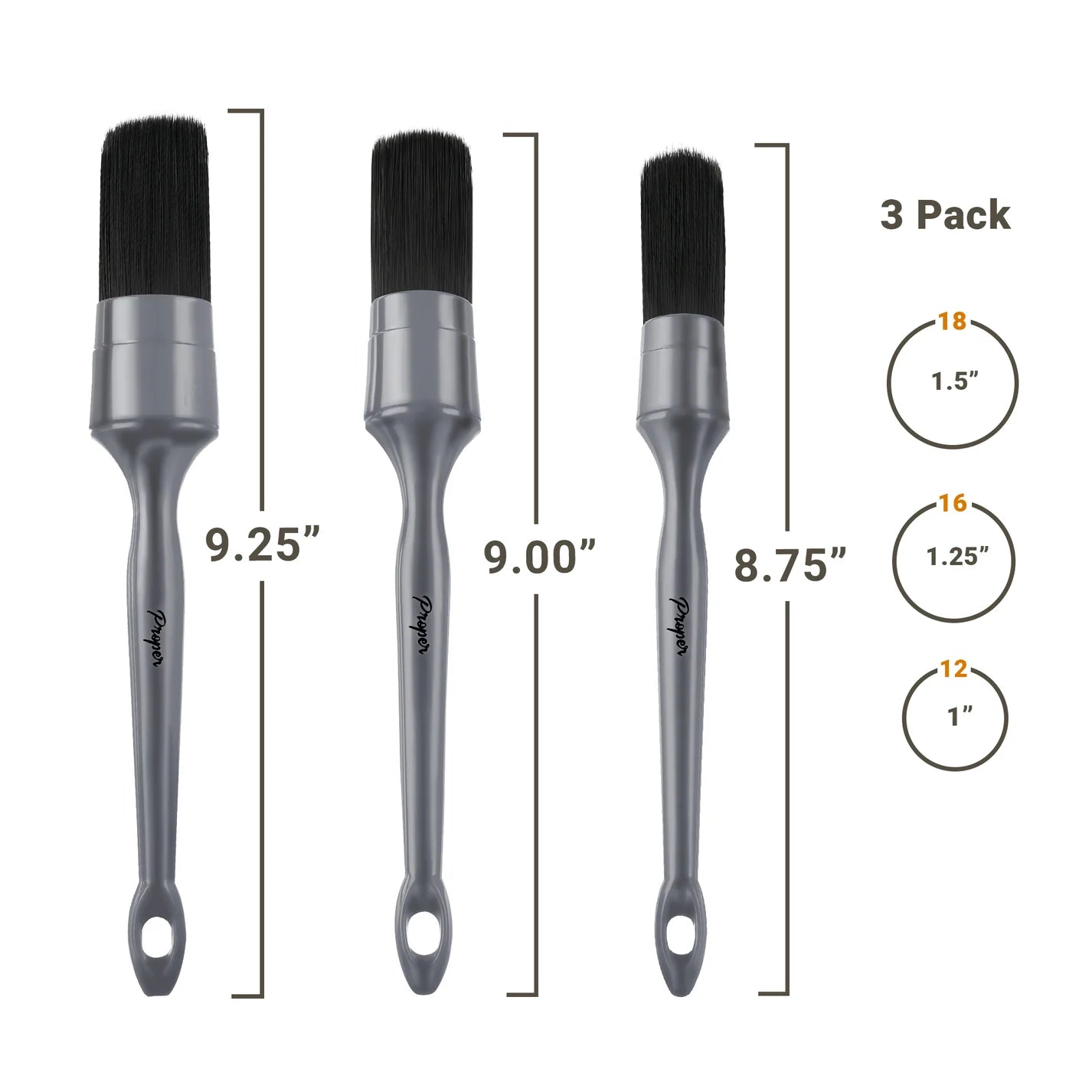 Proper

9.25”

Proper

9.00”

Proper

8.75”

3 Pack

18

1.5”

16

1.25”

12

1”